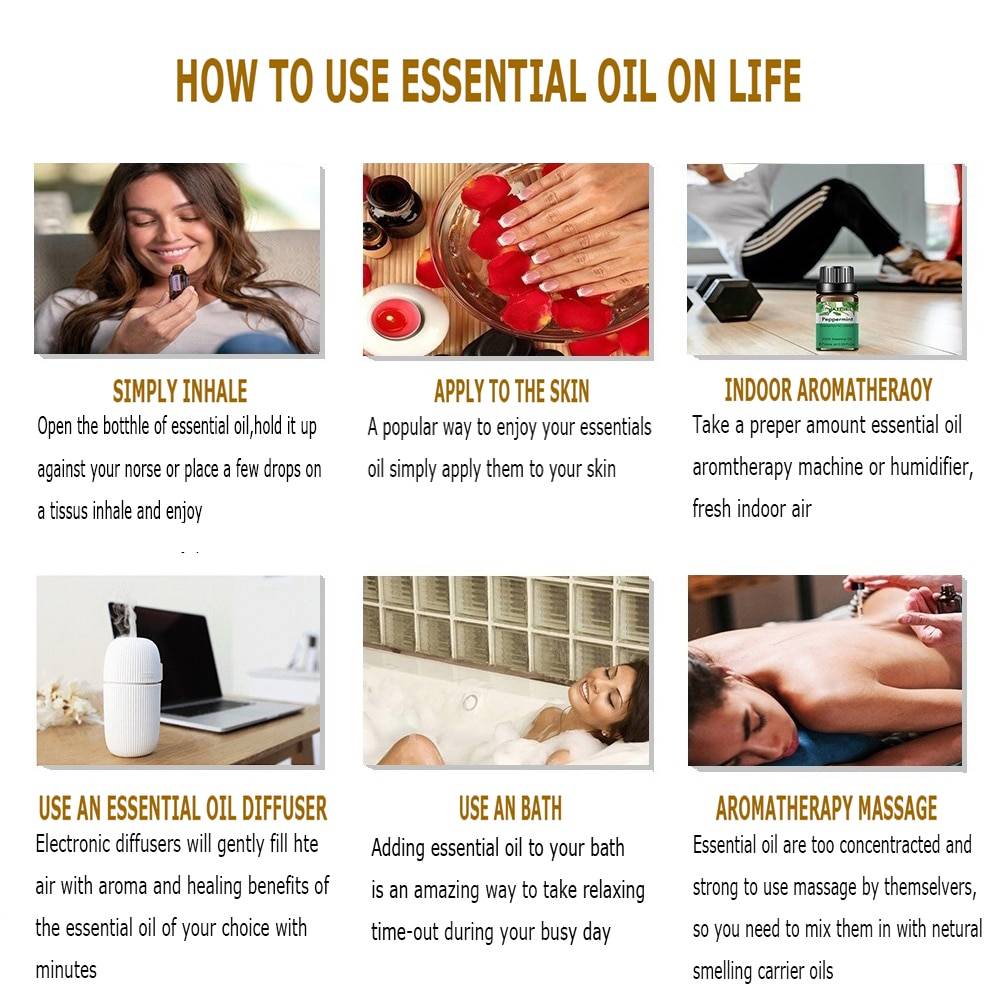 HOW TO USE ESSENTIAL OIL ON LIFE

SIMPLY INHALE
Open the botthle of essential oil,hold it up against your norse or place a few drops on a tissus inhale and enjoy

APPLY TO THE SKIN
A popular way to enjoy your essentials oil simply apply them to your skin

Peppermint

INDOOR AROMATHERAOY
Take a preper amount essential oil aromtherapy machine or humidifier, fresh indoor air

USE AN ESSENTIAL OIL DIFFUSER
Electronic diffusers will gently fill hte air with aroma and healing benefits of the essential oil of your choice with minutes

USE AN BATH
Adding essential oil to your bath is an amazing way to take relaxing time-out during your busy day

AROMATHERAPY MASSAGE
Essential oil are too concentracted and strong to use massage by themselvers, so you need to mix them in with netural smelling carrier oils